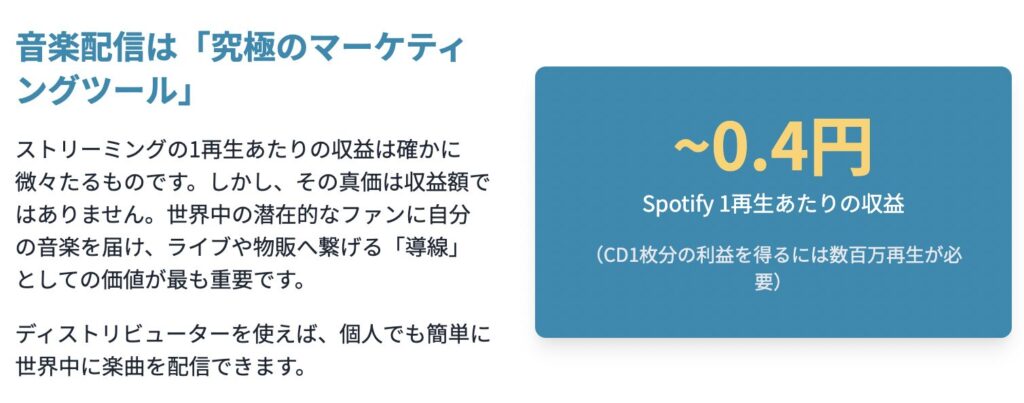 音楽配信は「究極のマーケティングツール」

ストリーミングの1再生あたりの収益は確かに微々たるものです。しかし、その真価は収益額ではありません。世界中の潜在的なファンに自分の音楽を届け、ライブや物販へ繋げる「導線」としての価値が最も重要です。

ディストリビューターを使えば、個人でも簡単に世界中に楽曲を配信できます。

~0.4円

Spotify 1再生あたりの収益

（CD1枚分の利益を得るには数百万再生が必要）